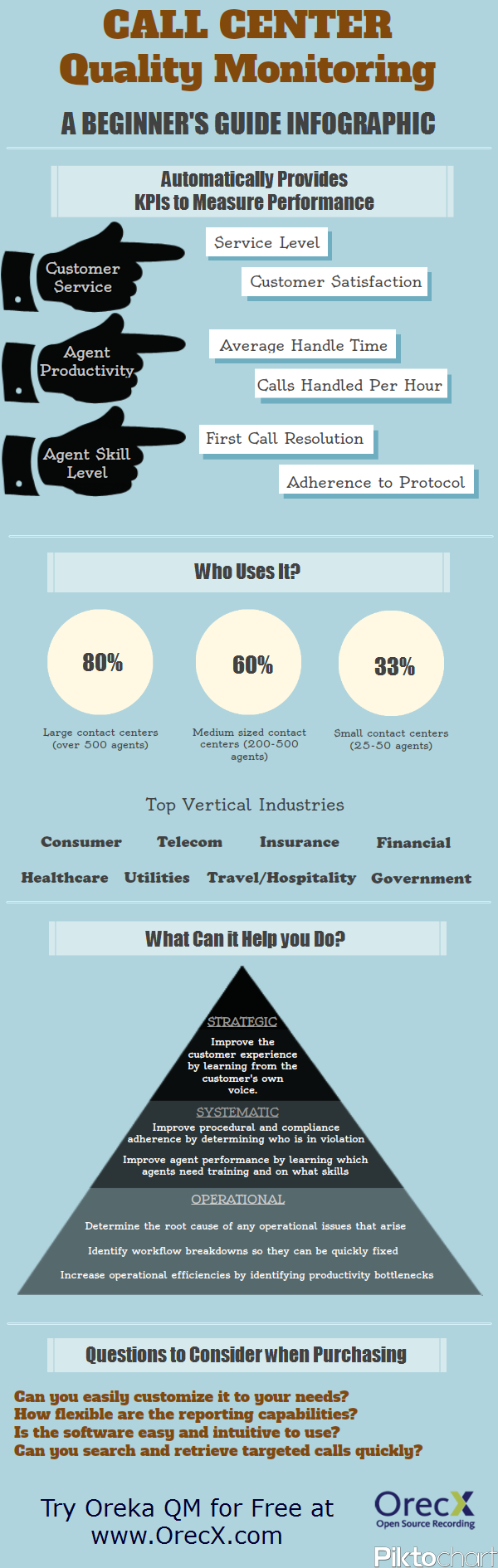 CALL CENTER
Quality Monitoring

A BEGINNER'S GUIDE INFOGRAPHIC

Automatically Provides
KPIs to Measure Performance

Customer Service

Service Level

Customer Satisfaction

Agent Productivity

Average Handle Time

Calls Handled Per Hour

Agent Skill Level

First Call Resolution

Adherence to Protocol

Who Uses It?

80%
Large contact centers (over 500 agents)

60%
Medium sized contact centers (200-500 agents)

33%
Small contact centers (25-50 agents)

Top Vertical Industries

Consumer Telecom Insurance Financial
Healthcare Utilities Travel/Hospitality Government

What Can it Help you Do?

STRATEGIC
Improve the customer experience by learning from the customer's own voice.

SYSTEMATIC
Improve procedural and compliance adherence by determining who is in violation

Improve agent performance by learning which agents need training and on what skills

OPERATIONAL
Determine the root cause of any operational issues that arise

Identify workflow breakdowns so they can be quickly fixed

Increase operational efficiencies by identifying productivity bottlenecks

Questions to Consider when Purchasing

Can you easily customize it to your needs?
How flexible are the reporting capabilities?
Is the software easy and intuitive to use?
Can you search and retrieve targeted calls quickly?

Try Oreka QM for Free at www.OrecX.com

OrecX
Open Source Recording

Piktochart